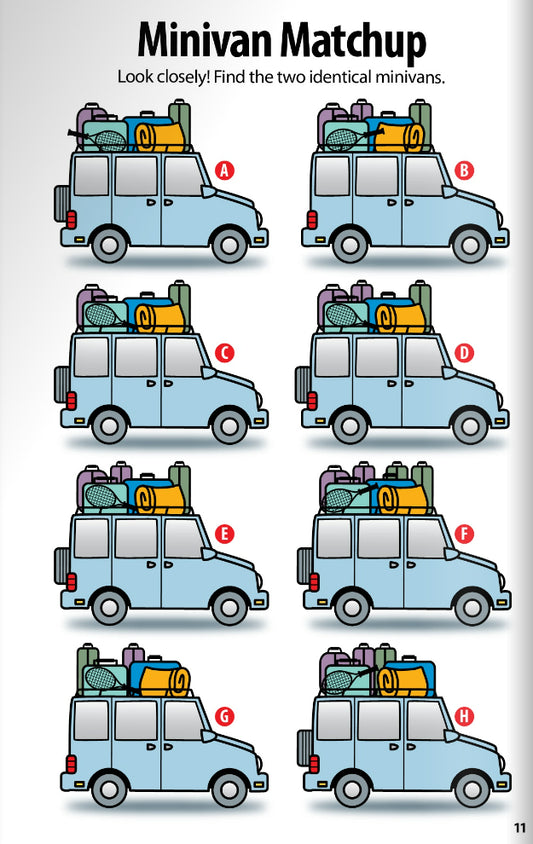 Minivan Matchup

Look closely! Find the two identical minivans.

A

B

C

D

E

F

G

H

11